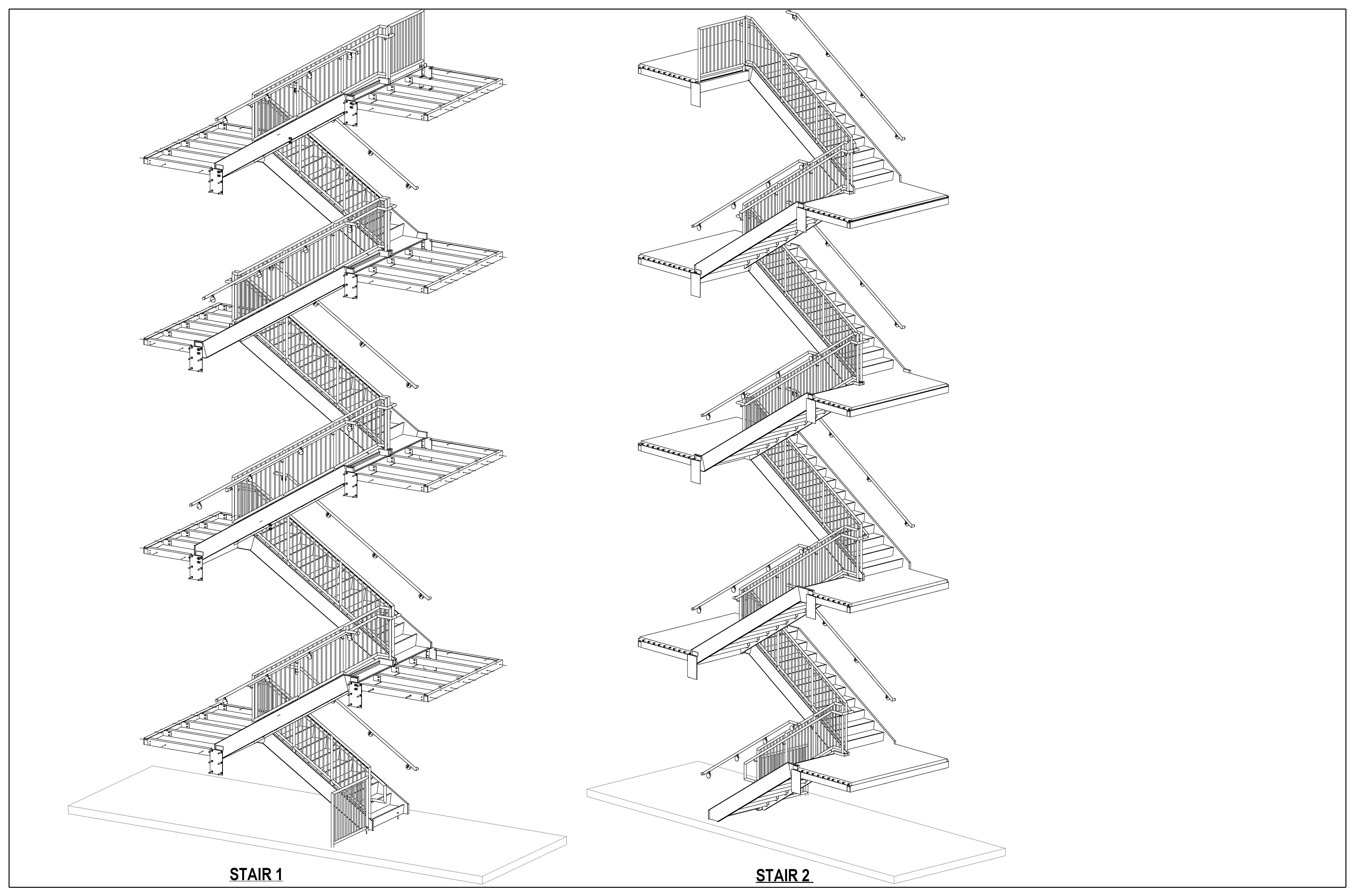 STAIR 1

STAIR 2